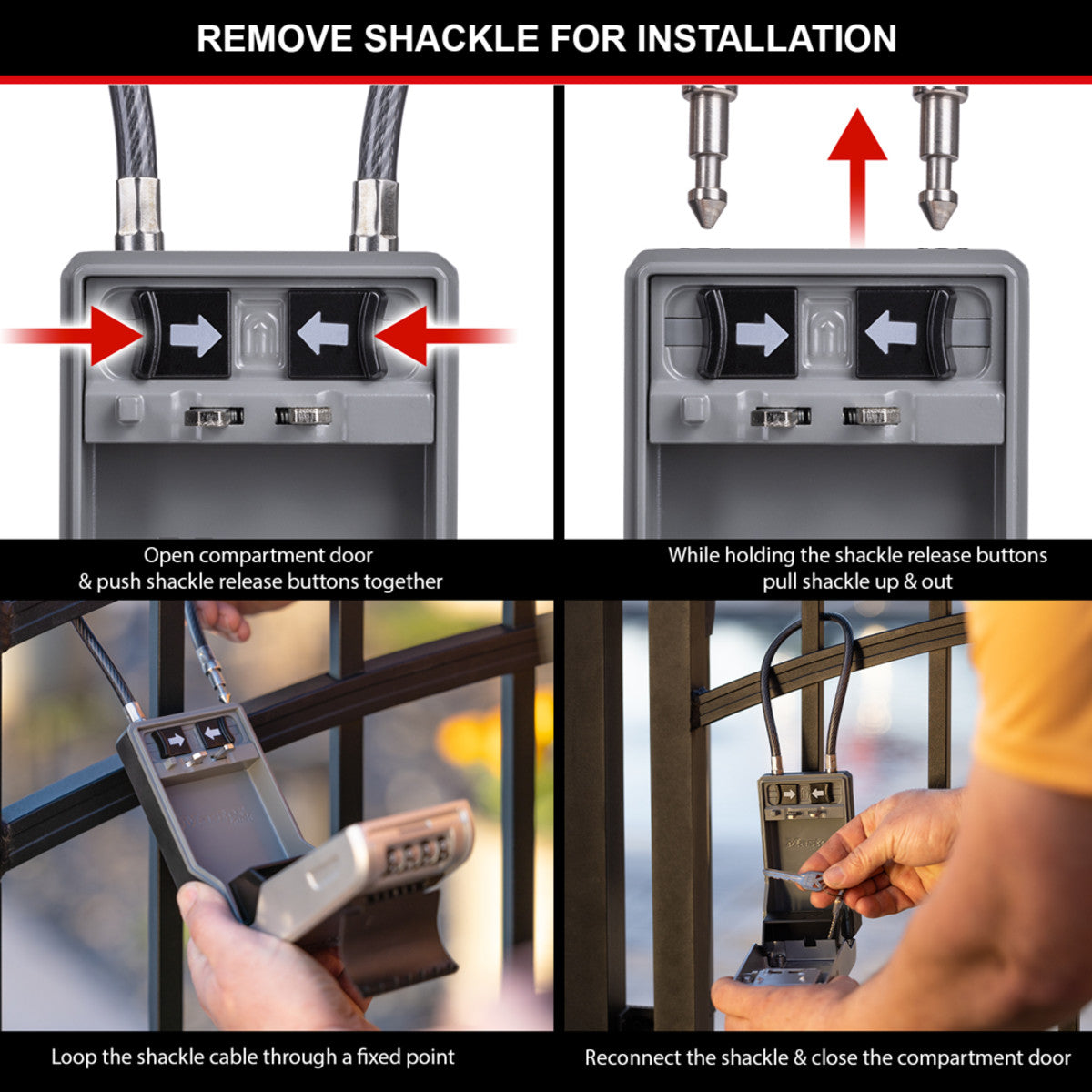 REMOVE SHACKLE FOR INSTALLATION

Open compartment door & push shackle release buttons together

While holding the shackle release buttons pull shackle up & out

Loop the shackle cable through a fixed point

Reconnect the shackle & close the compartment door